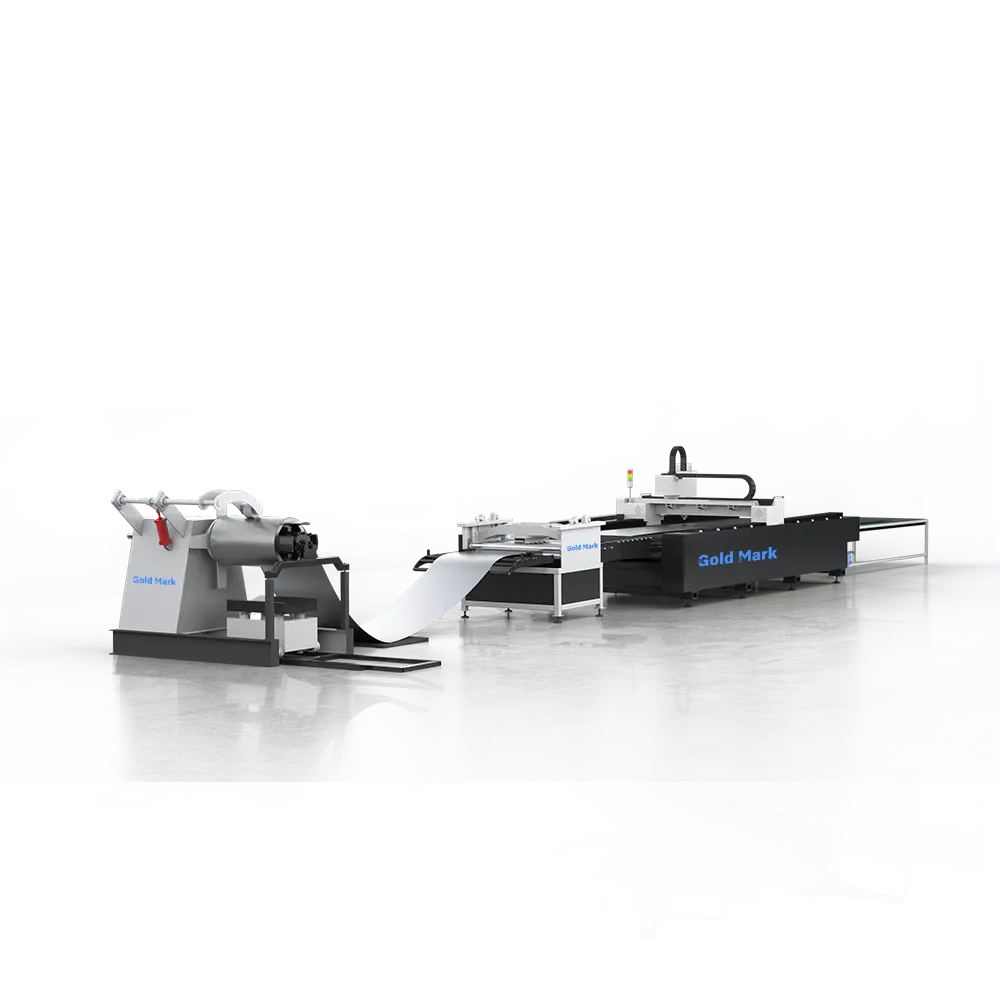 Gold Mark

Gold Mark

Gold Mark